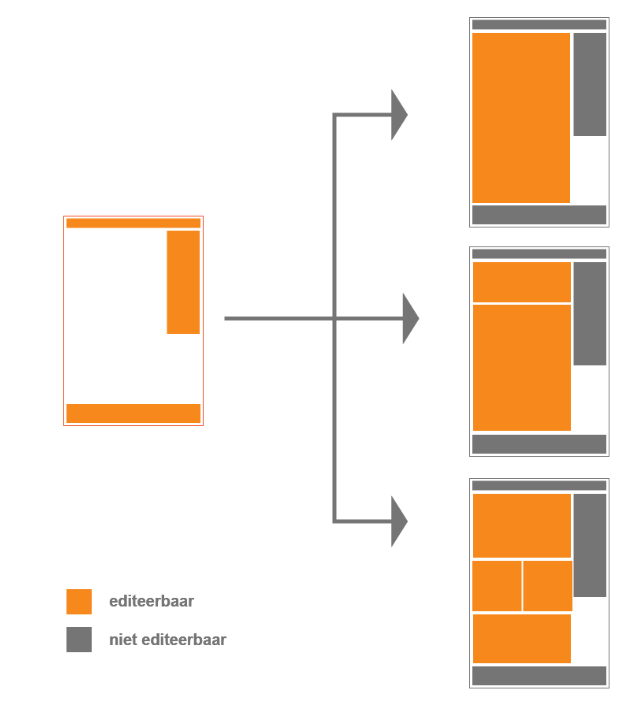 editeerbaar

niet editeerbaar